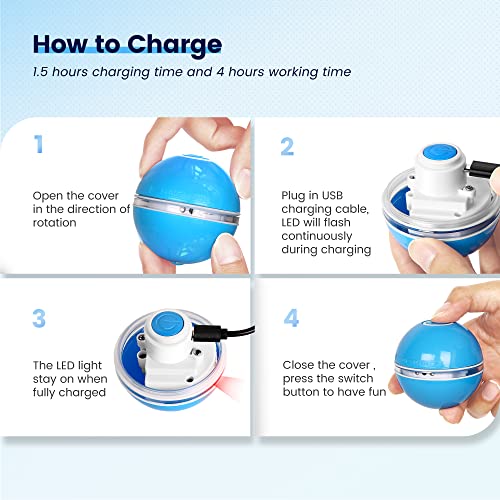 How to Charge

1.5 hours charging time and 4 hours working time

1

Open the cover in the direction of rotation

2

Plug in USB charging cable, LED will flash continuously during charging

3

The LED light stay on when fully charged

4

Close the cover , press the switch button to have fun