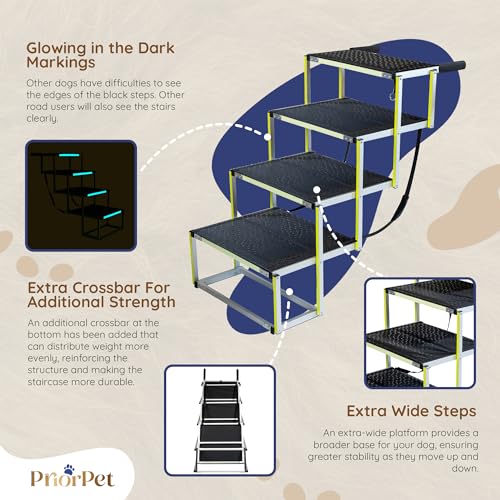 Glowing in the Dark Markings

Other dogs have difficulties to see the edges of the black steps. Other road users will also see the stairs clearly.

Extra Crossbar For Additional Strength

An additional crossbar at the bottom has been added that can distribute weight more evenly, reinforcing the structure and making the staircase more durable.

Extra Wide Steps

An extra-wide platform provides a broader base for your dog, ensuring greater stability as they move up and down.

PriorPet