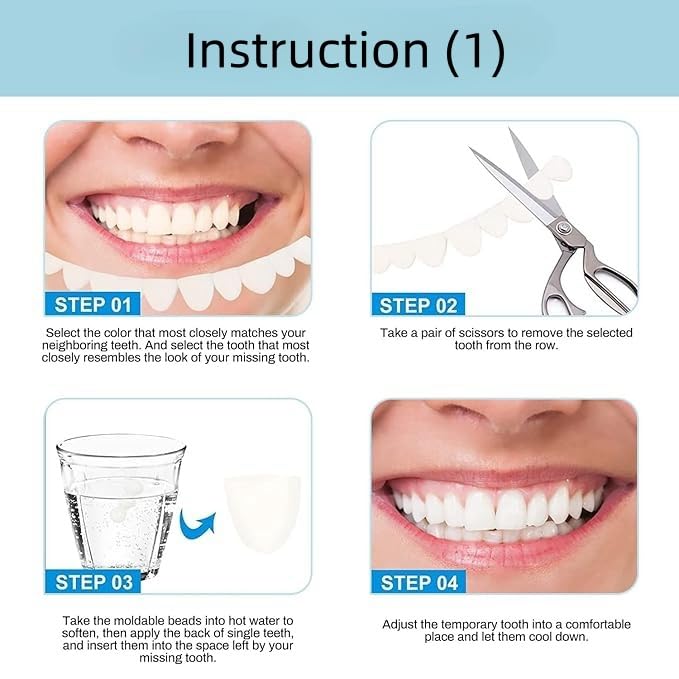 Instruction (1)

STEP 01

Select the color that most closely matches your neighboring teeth. And select the tooth that most closely resembles the look of your missing tooth.

STEP 02

Take a pair of scissors to remove the selected tooth from the row.

STEP 03

Take the moldable beads into hot water to soften, then apply the back of single teeth, and insert them into the space left by your missing tooth.

STEP 04

Adjust the temporary tooth into a comfortable place and let them cool down.