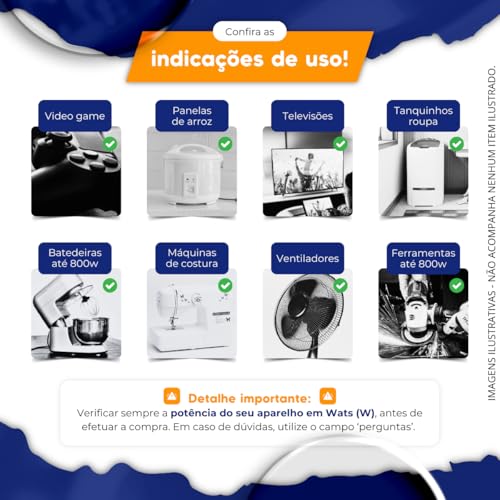 Confira as
indicações de uso!

Video game

Panelas de arroz

Televisões

Tanquinhos roupa

Batedeiras até 800w

Máquinas de costura

Ventiladores

Ferramentas até 800w

Detalhe importante:
Verificar sempre a potência do seu aparelho em Wats (W), antes de efetuar a compra. Em caso de dúvidas, utilize o campo 'perguntas'.

IMAGENS ILUSTRATIVAS - NÃO ACOMPANHA NENHUM ITEM ILUSTRADO.