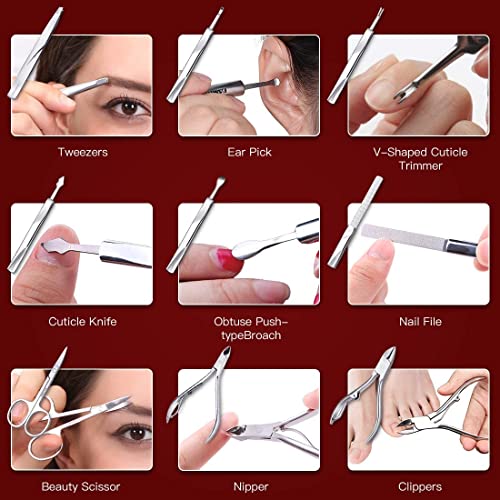 Tweezers

Ear Pick

V-Shaped Cuticle Trimmer

Cuticle Knife

Obtuse Push-typeBroach

Nail File

Beauty Scissor

Nipper

Clippers