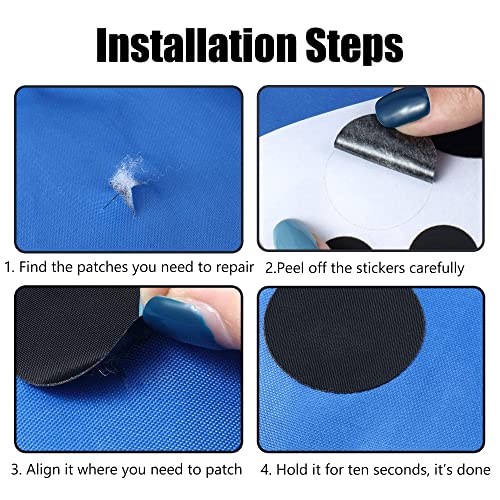 Installation Steps

1. Find the patches you need to repair

2.Peel off the stickers carefully

3. Align it where you need to patch

4. Hold it for ten seconds, it's done