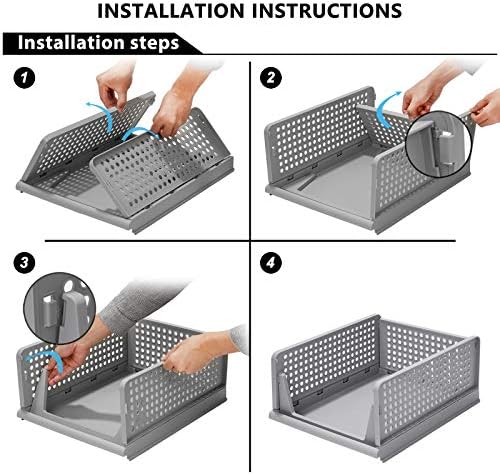 INSTALLATION INSTRUCTIONS

Installation steps

1

2

3

4