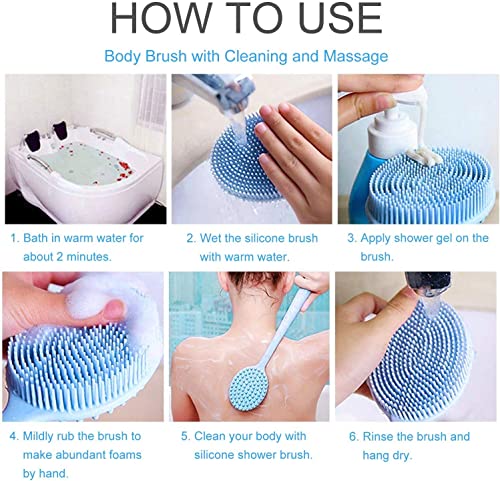 HOW TO USE

Body Brush with Cleaning and Massage

1. Bath in warm water for about 2 minutes.

2. Wet the silicone brush with warm water.

3. Apply shower gel on the brush.

4. Mildly rub the brush to make abundant foams by hand.

5. Clean your body with silicone shower brush.

6. Rinse the brush and hang dry.