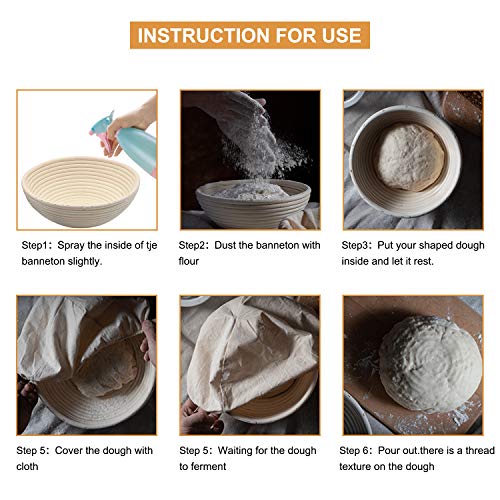 INSTRUCTION FOR USE

Step1: Spray the inside of tje banneton slightly.

Step2: Dust the banneton with flour

Step3: Put your shaped dough inside and let it rest.

Step 5: Cover the dough with cloth

Step 5: Waiting for the dough to ferment

Step 6: Pour out.there is a thread texture on the dough