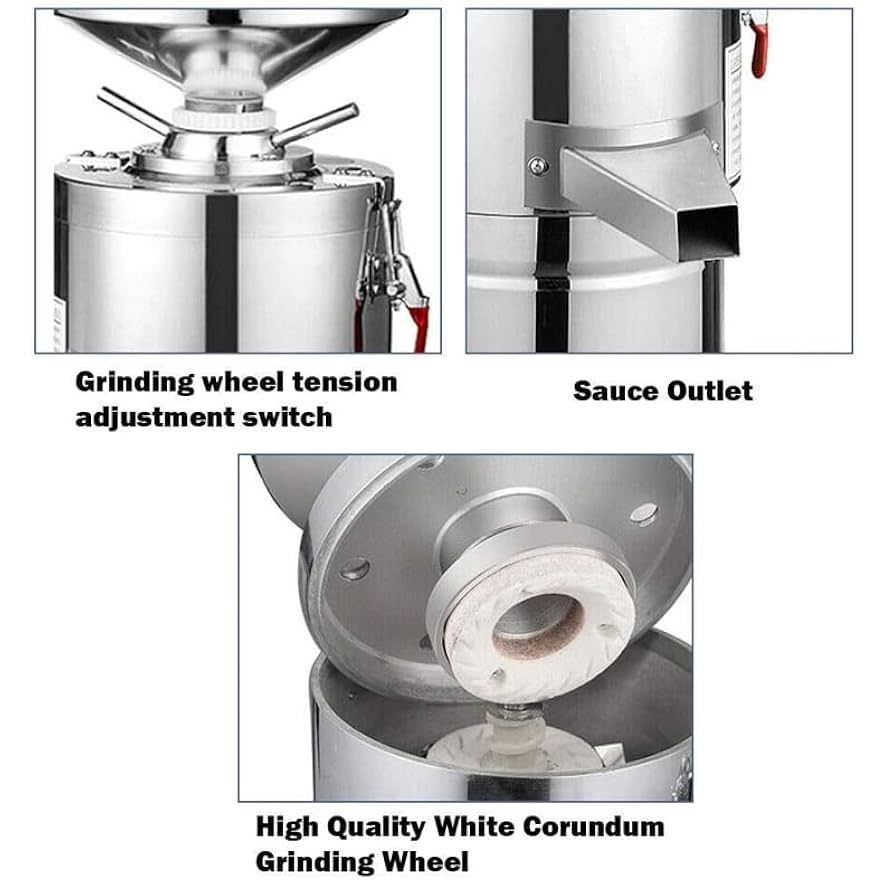 Grinding wheel tension adjustment switch

Sauce Outlet

High Quality White Corundum Grinding Wheel