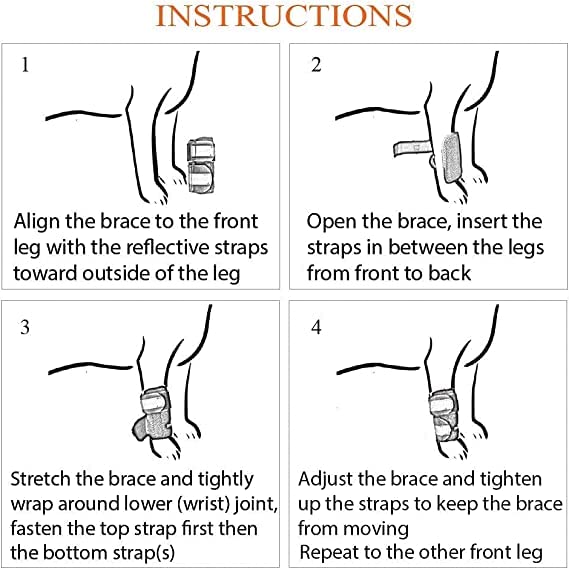 INSTRUCTIONS

1

Align the brace to the front leg with the reflective straps toward outside of the leg

2

Open the brace, insert the straps in between the legs from front to back

3

Stretch the brace and tightly wrap around lower (wrist) joint, fasten the top strap first then the bottom strap(s)

4

Adjust the brace and tighten up the straps to keep the brace from moving
Repeat to the other front leg