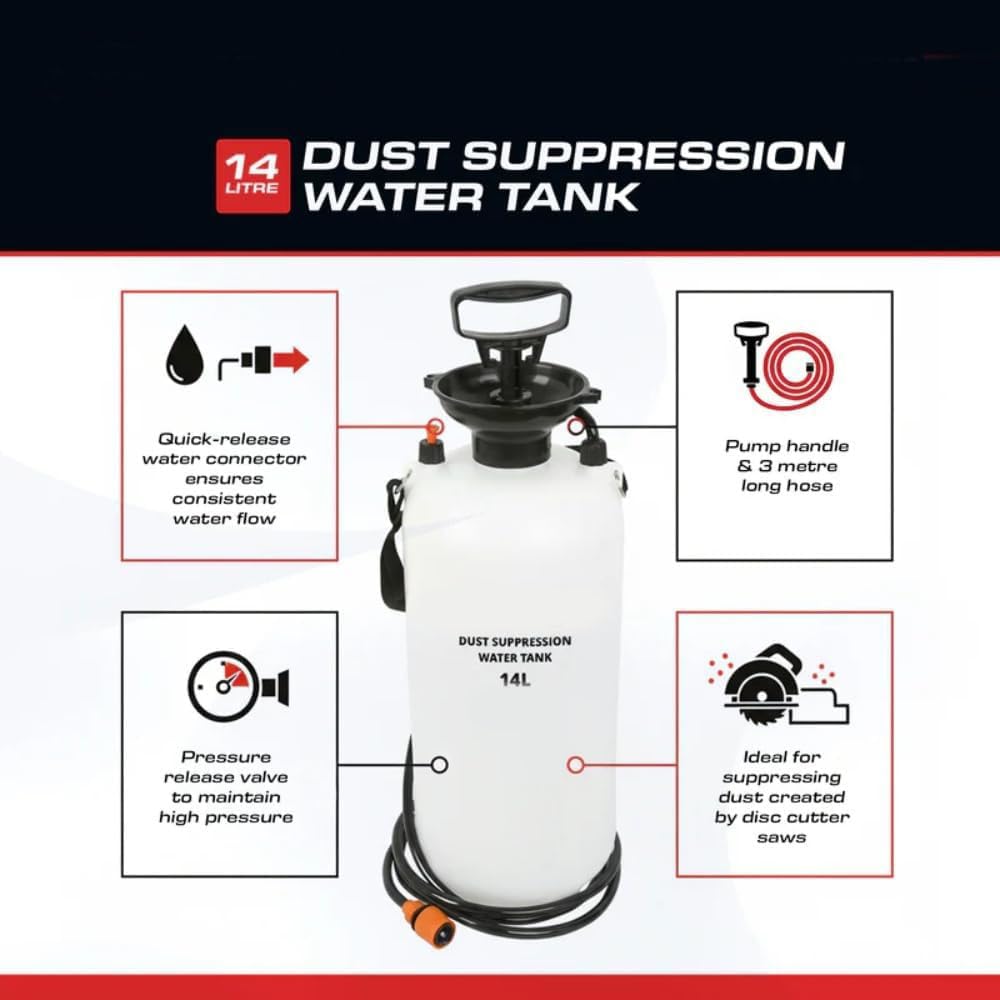 14 LITRE

DUST SUPPRESSION WATER TANK

Quick-release water connector ensures consistent water flow

Pump handle & 3 metre long hose

DUST SUPPRESSION WATER TANK
14L

Pressure release valve to maintain high pressure

Ideal for suppressing dust created by disc cutter saws