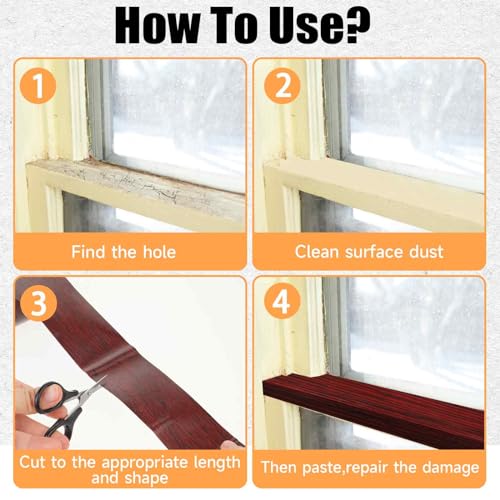 How To Use?

1

Find the hole

2

Clean surface dust

3

Cut to the appropriate length and shape

4

Then paste,repair the damage