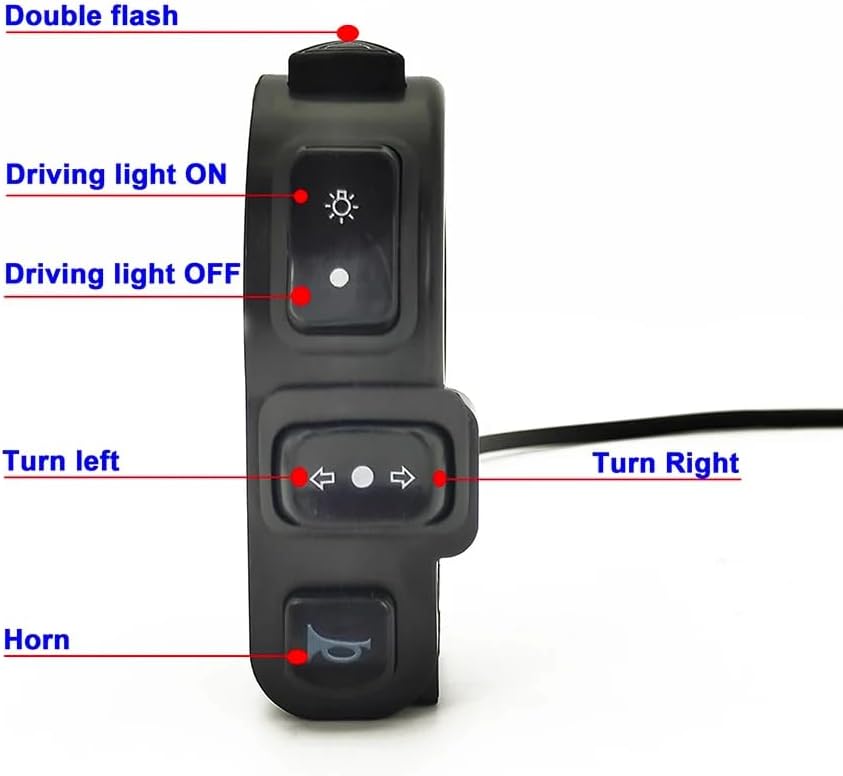 Double flash

Driving light ON

Driving light OFF

Turn left

Turn Right

Horn