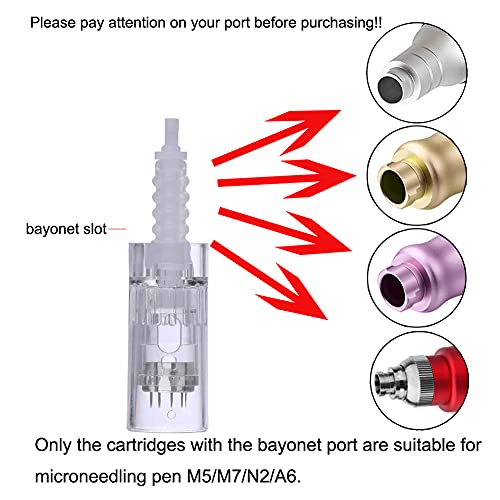 Please pay attention on your port before purchasing!!

bayonet slot

Only the cartridges with the bayonet port are suitable for microneedling pen M5/M7/N2/A6.