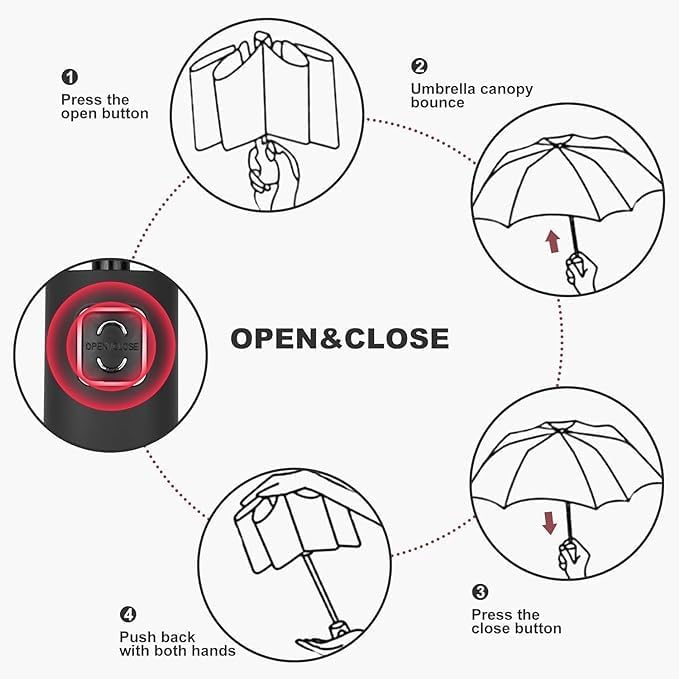 1
Press the open button

2
Umbrella canopy bounce

OPEN/CLOSE

OPEN&CLOSE

3
Press the close button

4
Push back with both hands