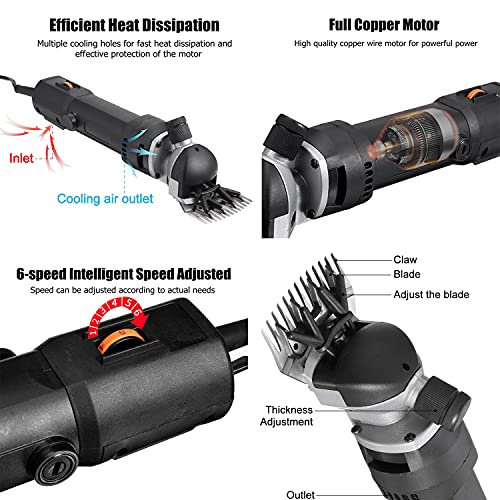 Efficient Heat Dissipation

Multiple cooling holes for fast heat dissipation and effective protection of the motor

Inlet

Cooling air outlet

Full Copper Motor

High quality copper wire motor for powerful power

6-speed Intelligent Speed Adjusted

Speed can be adjusted according to actual needs

1 2 3 4 5 6

Claw

Blade

Adjust the blade

Thickness Adjustment

Outlet