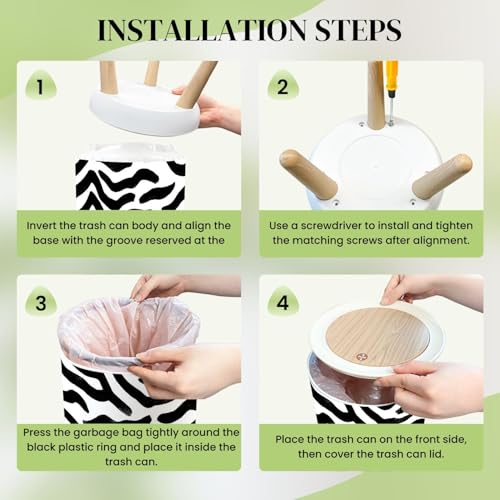 INSTALLATION STEPS

1

Invert the trash can body and align the base with the groove reserved at the

2

Use a screwdriver to install and tighten the matching screws after alignment.

3

Press the garbage bag tightly around the black plastic ring and place it inside the trash can.

4

Place the trash can on the front side, then cover the trash can lid.