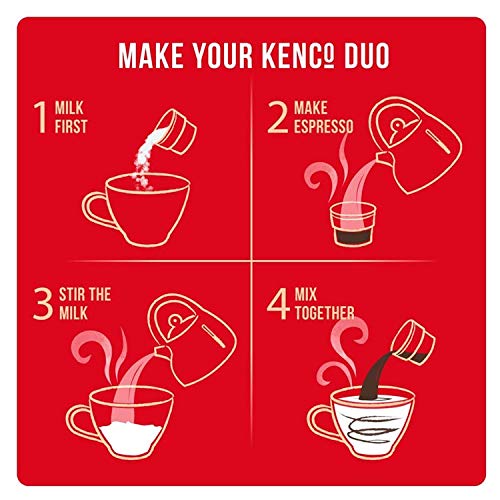 MAKE YOUR KENCO DUO

1 MILK FIRST

2 MAKE ESPRESSO

3 STIR THE MILK

4 MIX TOGETHER