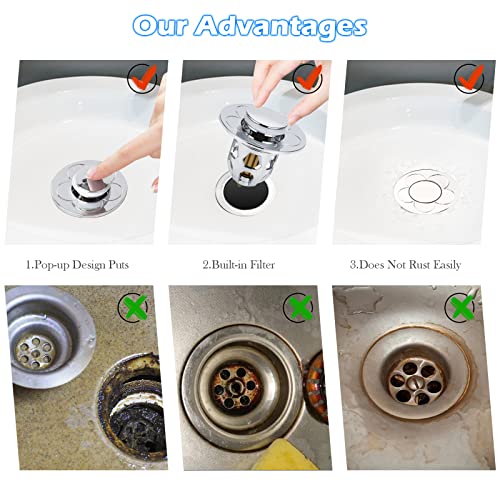 Our Advantages

1.Pop-up Design Puts

2.Built-in Filter

3.Does Not Rust Easily