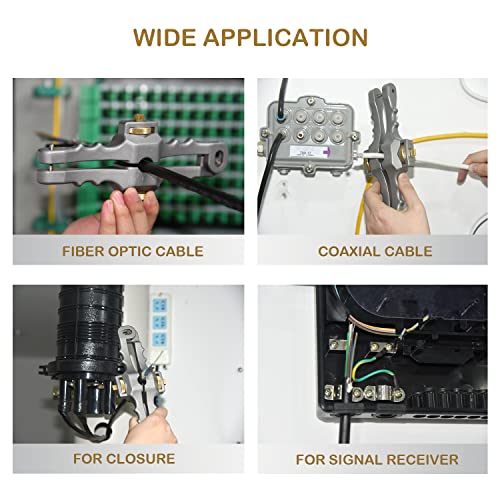 WIDE APPLICATION

FIBER OPTIC CABLE

COAXIAL CABLE

FOR CLOSURE

FOR SIGNAL RECEIVER