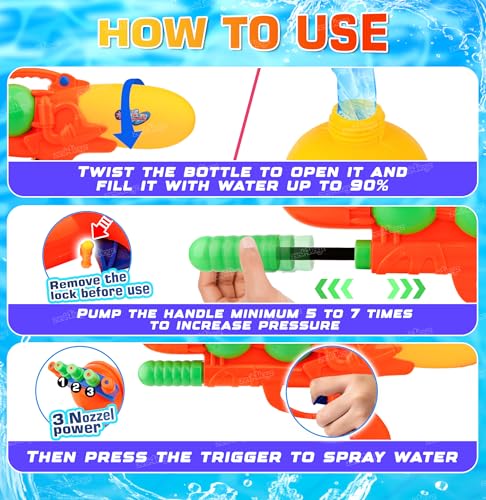 HOW TO USE

TWIST THE BOTTLE TO OPEN IT AND FILL IT WITH WATER UP TO 90%

Remove the lock before use

PUMP THE HANDLE MINIMUM 5 TO 7 TIMES TO INCREASE PRESSURE

1 2 3

3 Nozzel power

THEN PRESS THE TRIGGER TO SPRAY WATER