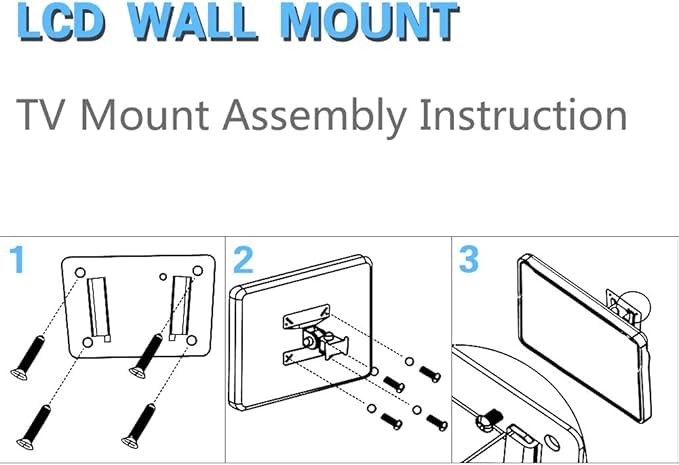 LCD WALL MOUNT

TV Mount Assembly Instruction

1

2

3