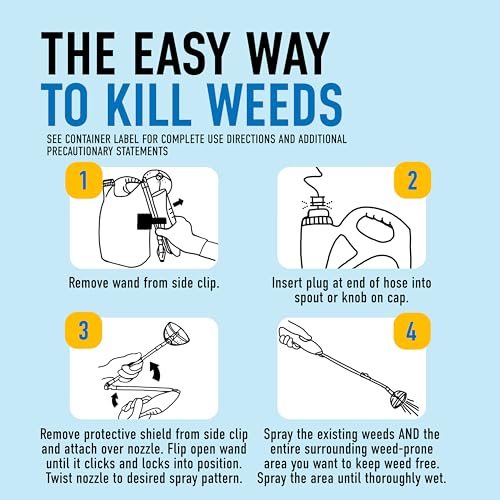 THE EASY WAY
TO KILL WEEDS

SEE CONTAINER LABEL FOR COMPLETE USE DIRECTIONS AND ADDITIONAL PRECAUTIONARY STATEMENTS

1

Remove wand from side clip.

2

Insert plug at end of hose into spout or knob on cap.

3

Remove protective shield from side clip and attach over nozzle. Flip open wand until it clicks and locks into position. Twist nozzle to desired spray pattern.

4

Spray the existing weeds AND the entire surrounding weed-prone area you want to keep weed free. Spray the area until thoroughly wet.