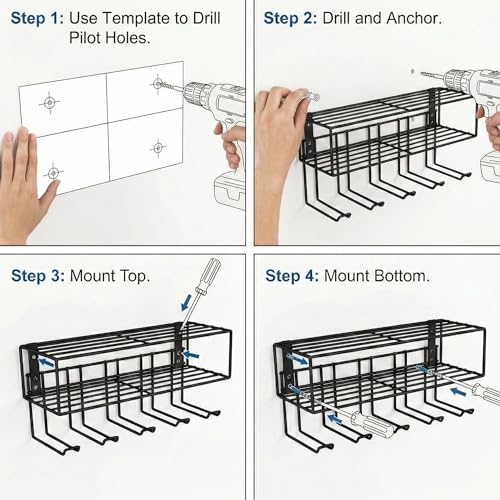 Step 1: Use Template to Drill Pilot Holes.

Step 2: Drill and Anchor.

Step 3: Mount Top.

Step 4: Mount Bottom.