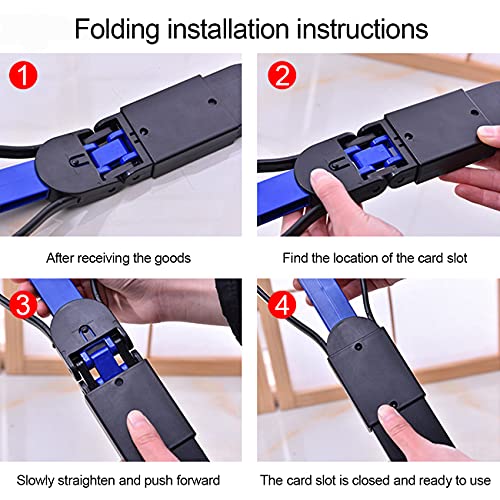 Folding installation instructions

1

After receiving the goods

2

Find the location of the card slot

3

Slowly straighten and push forward

4

The card slot is closed and ready to use