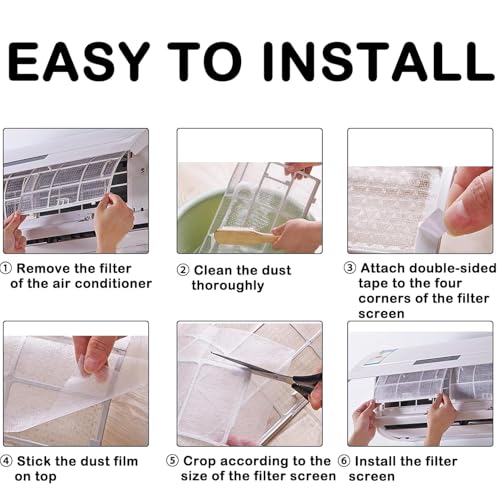 EASY TO INSTALL

① Remove the filter of the air conditioner

② Clean the dust thoroughly

③ Attach double-sided tape to the four corners of the filter screen

④ Stick the dust film on top

⑤ Crop according to the size of the filter screen

⑥ Install the filter screen