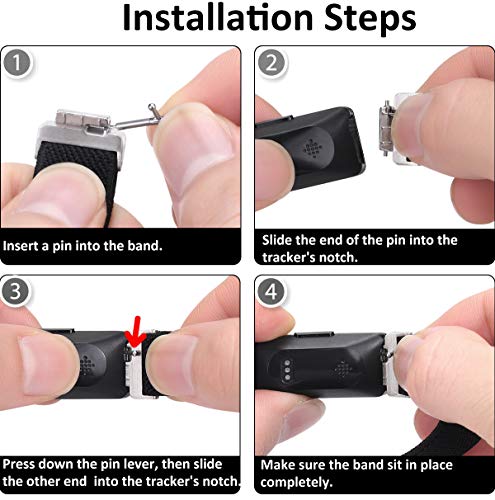 Installation Steps

1

Insert a pin into the band.

2

Slide the end of the pin into the tracker's notch.

3

Press down the pin lever, then slide the other end into the tracker's notch.

4

Make sure the band sit in place completely.