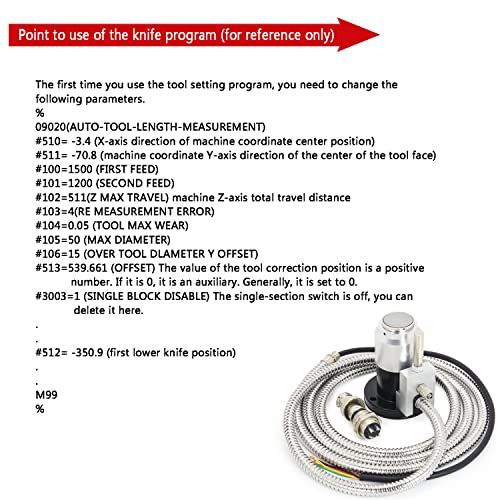 Point to use of the knife program (for reference only)

The first time you use the tool setting program, you need to change the following parameters.
%
09020(AUTO-TOOL-LENGTH-MEASUREMENT)
#510= -3.4 (X-axis direction of machine coordinate center position)
#511= -70.8 (machine coordinate Y-axis direction of the center of the tool face)
#100=1500 (FIRST FEED)
#101=1200 (SECOND FEED)
#102=511(Z MAX TRAVEL) machine Z-axis total travel distance
#103=4(RE MEASUREMENT ERROR)
#104=0.05 (TOOL MAX WEAR)
#105=50 (MAX DIAMETER)
#106=15 (OVER TOOL DLAMETER Y OFFSET)
#513=539.661 (OFFSET) The value of the tool correction position is a positive number. If it is 0, it is an auxiliary. Generally, it is set to 0.
#3003=1 (SINGLE BLOCK DISABLE) The single-section switch is off, you can delete it here.
.
.
#512= -350.9 (first lower knife position)
.
.
M99
%