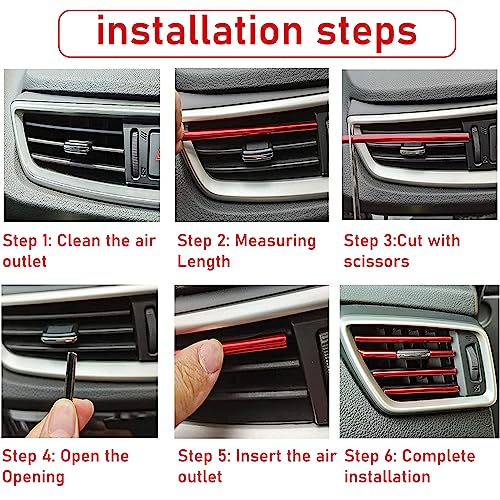 installation steps

Step 1: Clean the air outlet

Step 2: Measuring Length

Step 3:Cut with scissors

Step 4: Open the Opening

Step 5: Insert the air outlet

Step 6: Complete installation