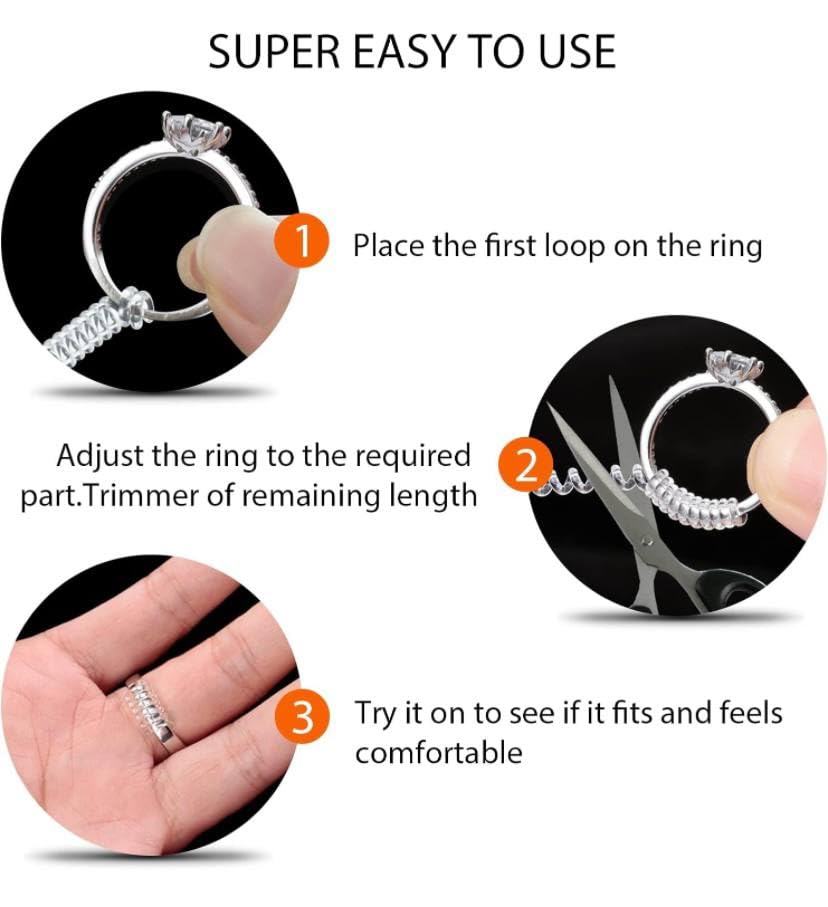 SUPER EASY TO USE

1 Place the first loop on the ring

Adjust the ring to the required part.Trimmer of remaining length 2

3 Try it on to see if it fits and feels comfortable