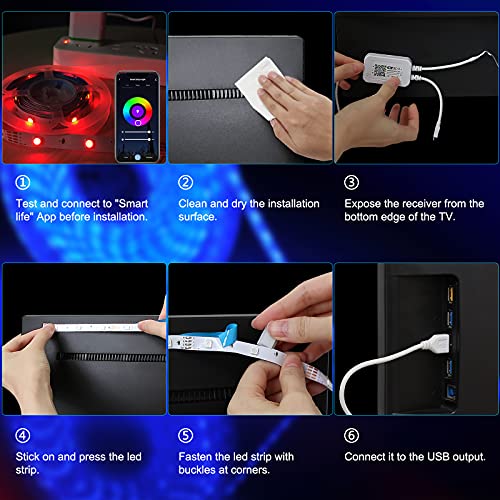 ①
Test and connect to "Smart life" App before installation.

②
Clean and dry the installation surface.

③
Expose the receiver from the bottom edge of the TV.

④
Stick on and press the led strip.

⑤
Fasten the led strip with buckles at corners.

⑥
Connect it to the USB output.