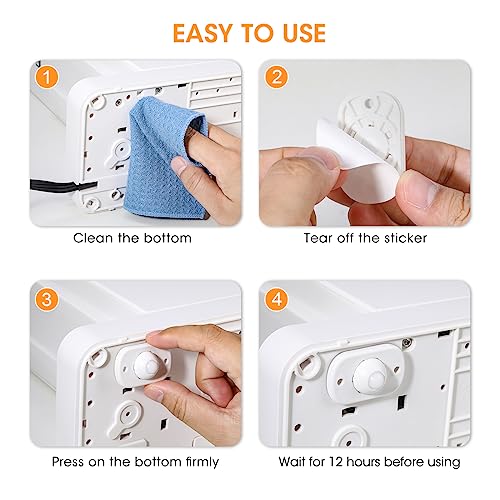 EASY TO USE

1

Clean the bottom

2

Tear off the sticker

3

Press on the bottom firmly

4

Wait for 12 hours before using