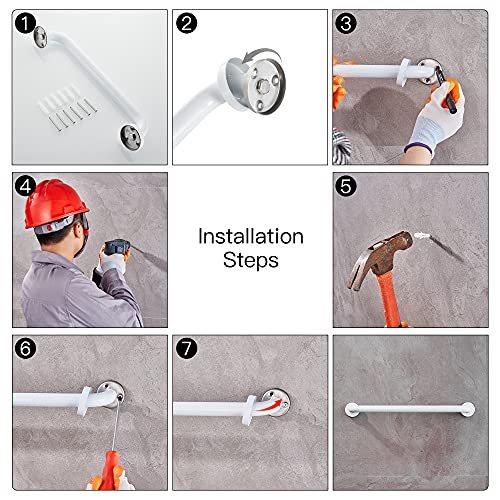 1

2

3

4

Installation Steps

5

6

7