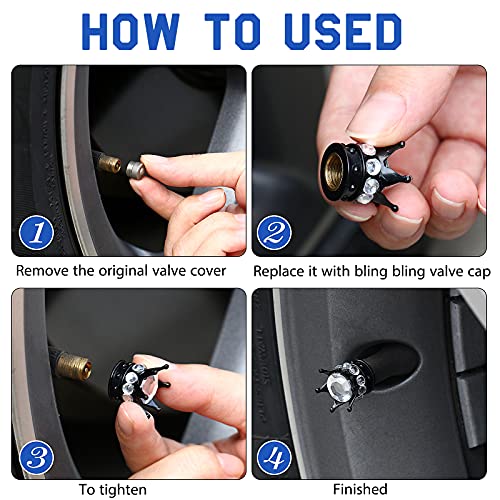 HOW TO USED

1

Remove the original valve cover

2

Replace it with bling bling valve cap

3

To tighten

4

Finished