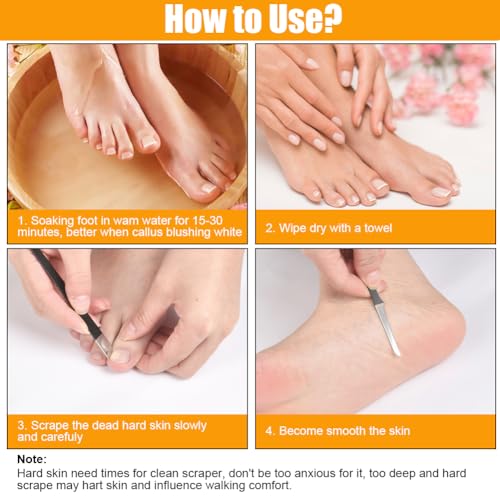 How to Use?

1. Soaking foot in wam water for 15-30 minutes, better when callus blushing white

2. Wipe dry with a towel

3. Scrape the dead hard skin slowly and carefuly

4. Become smooth the skin

Note:
Hard skin need times for clean scraper, don't be too anxious for it, too deep and hard scrape may hart skin and influence walking comfort.