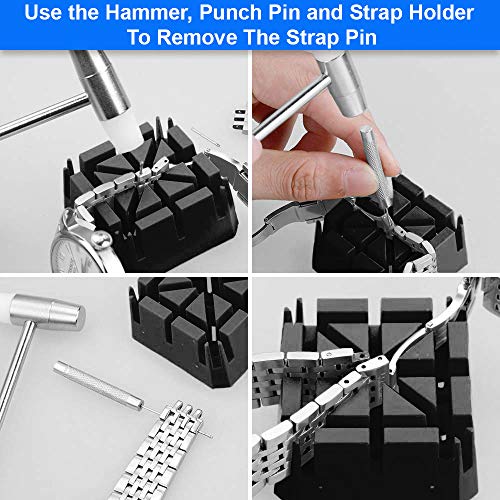 Use the Hammer, Punch Pin and Strap Holder To Remove The Strap Pin