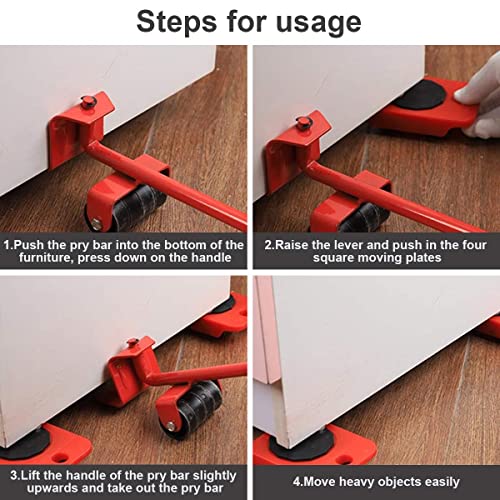 Steps for usage

1.Push the pry bar into the bottom of the furniture, press down on the handle

2.Raise the lever and push in the four square moving plates

3.Lift the handle of the pry bar slightly upwards and take out the pry bar

4.Move heavy objects easily