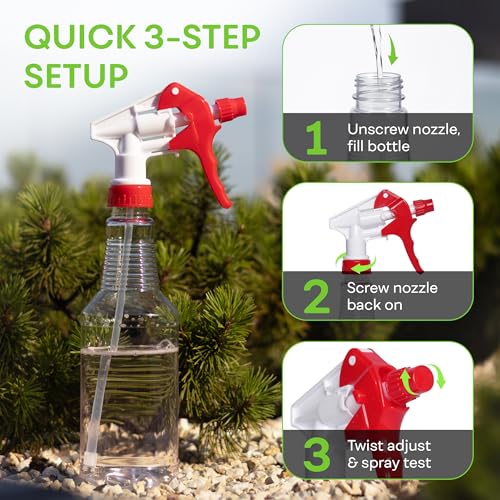 QUICK 3-STEP SETUP

1 Unscrew nozzle, fill bottle

2 Screw nozzle back on

3 Twist adjust & spray test