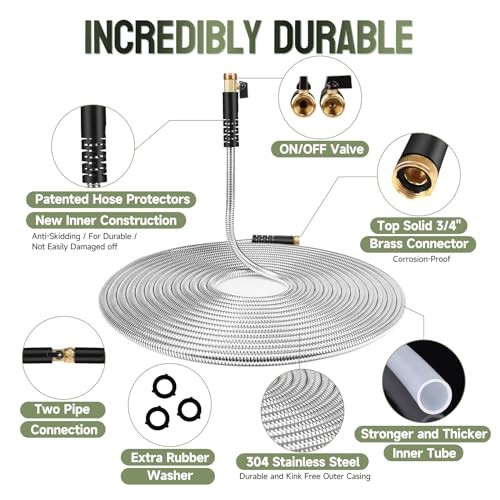 INCREDIBLY DURABLE

ON/OFF Valve

Patented Hose Protectors

New Inner Construction

Anti-Skidding / For Durable / Not Easily Damaged off

Top Solid 3/4"

Brass Connector

Corrosion-Proof

Two Pipe

Connection

Extra Rubber

Washer

304 Stainless Steel

Durable and Kink Free Outer Casing

Stronger and Thicker

Inner Tube