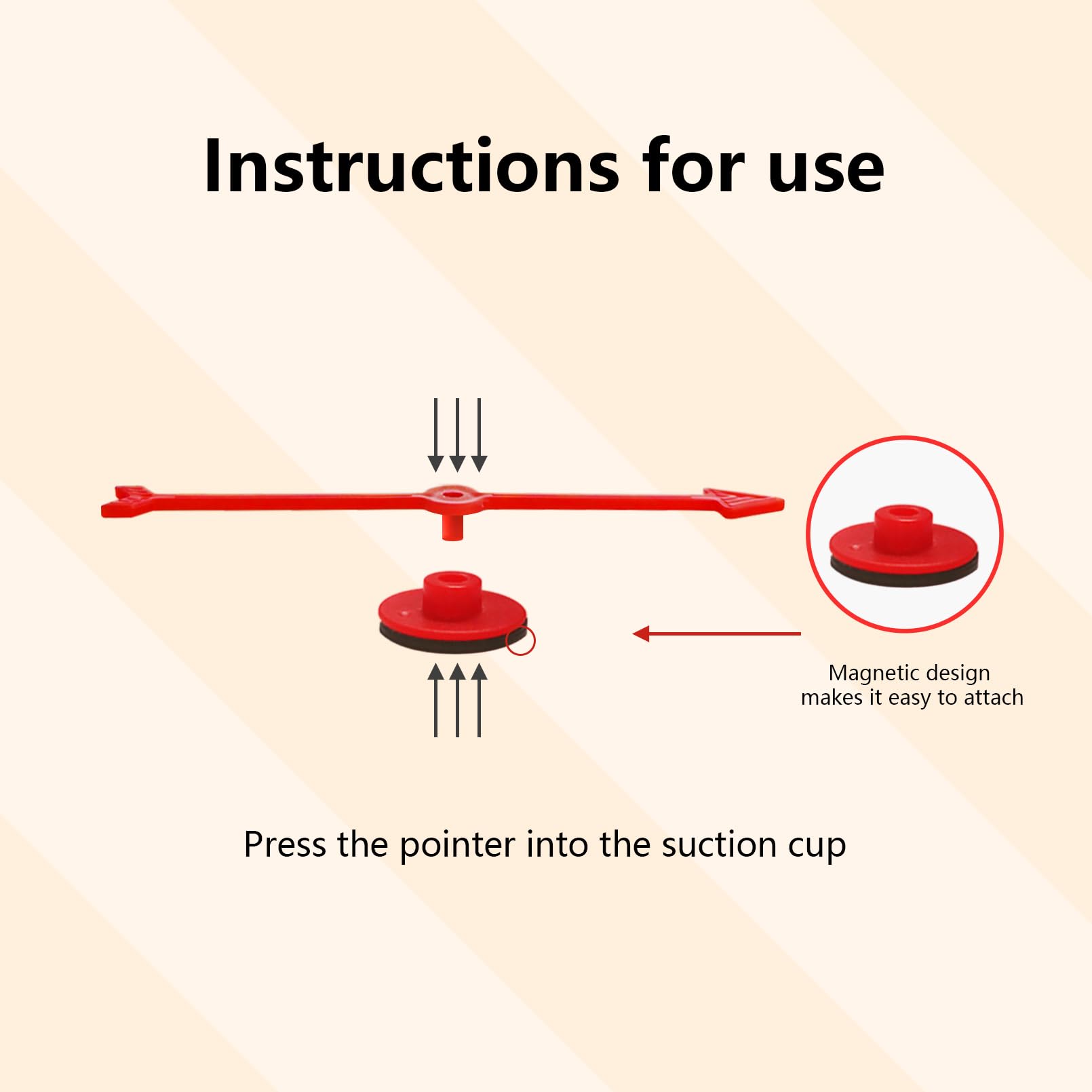 Instructions for use

Magnetic design
makes it easy to attach

Press the pointer into the suction cup