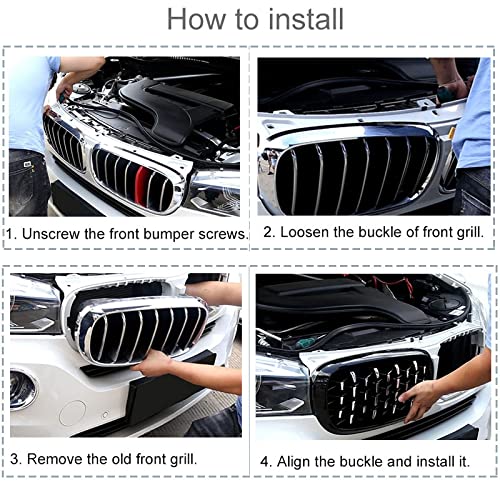 How to install

1. Unscrew the front bumper screws.

2. Loosen the buckle of front grill.

3. Remove the old front grill.

4. Align the buckle and install it.