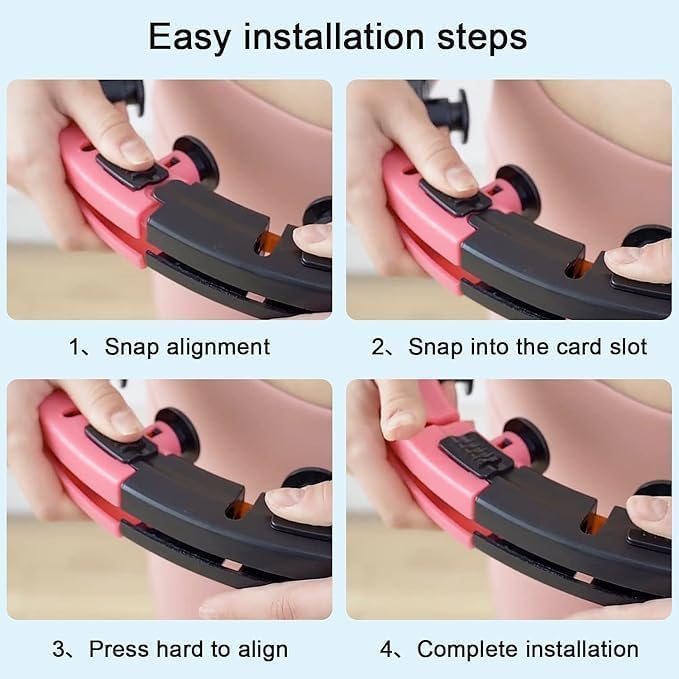 Easy installation steps

1、Snap alignment

2、Snap into the card slot

3、Press hard to align

4、Complete installation