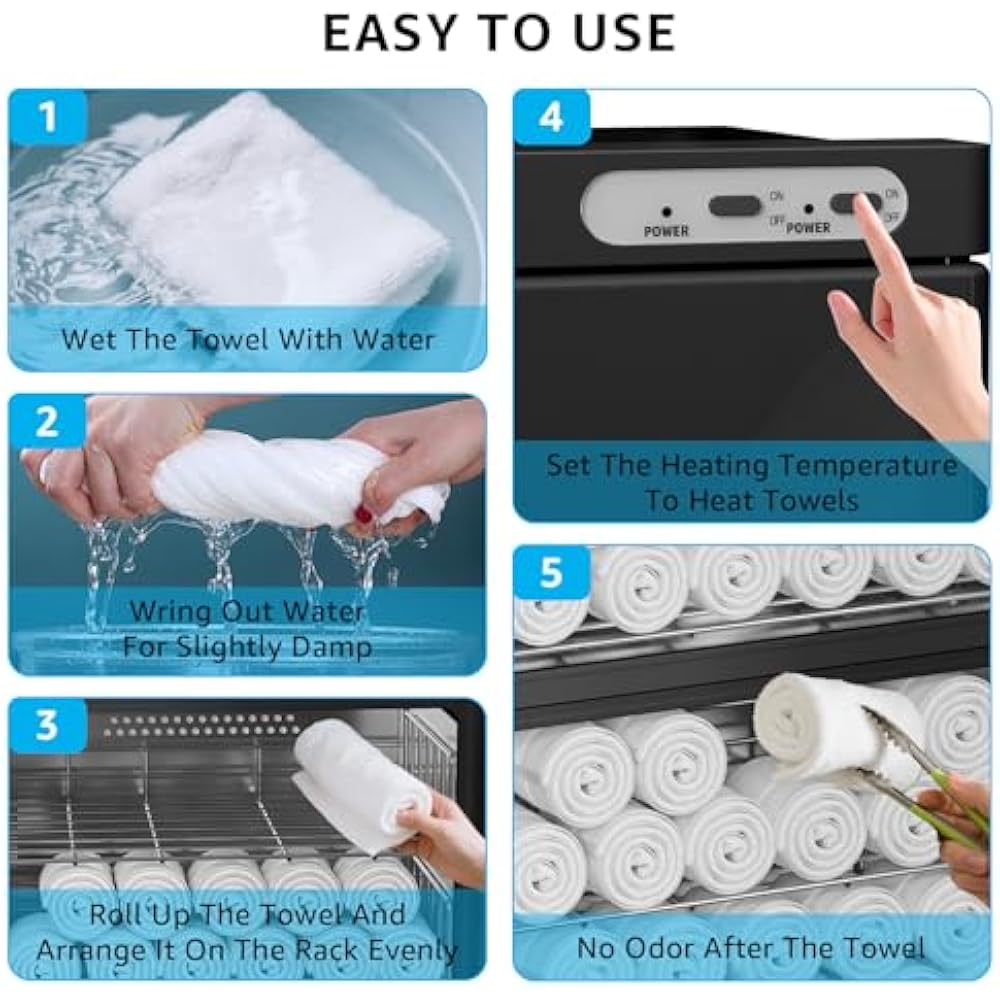 EASY TO USE

1

Wet The Towel With Water

2

Wring Out Water For Slightly Damp

3

Roll Up The Towel And Arrange It On The Rack Evenly

4

POWER

ON OFF

POWER

ON OFF

Set The Heating Temperature To Heat Towels

5

No Odor After The Towel