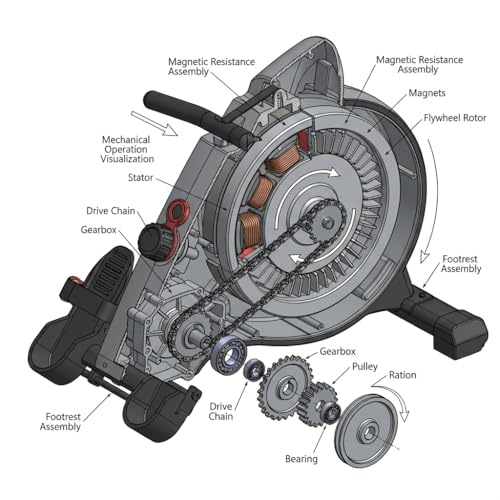 Magnetic Resistance Assembly

Magnetic Resistance Assembly

Magnets

Flywheel Rotor

Mechanical Operation Visualization

Stator

Drive Chain

Gearbox

Footrest Assembly

Gearbox

Pulley

Ration

Drive Chain

Footrest Assembly

Bearing