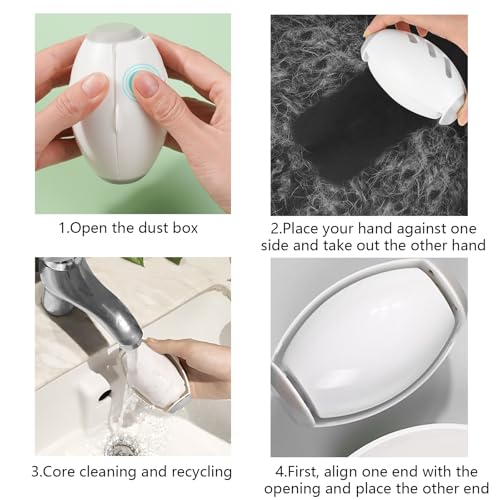 1.Open the dust box

2.Place your hand against one side and take out the other hand

3.Core cleaning and recycling

4.First, align one end with the opening and place the other end