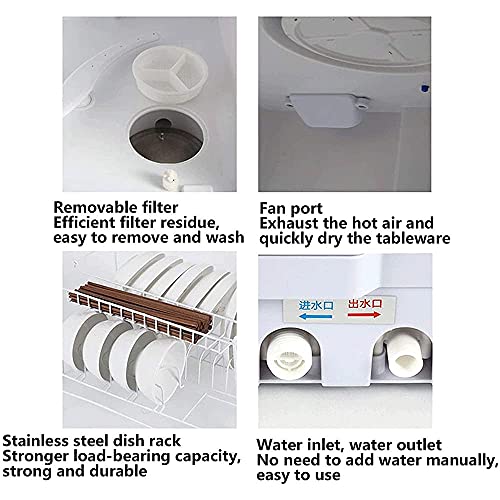 Removable filter
Efficient filter residue, easy to remove and wash

Fan port
Exhaust the hot air and quickly dry the tableware

进水口 出水口

Stainless steel dish rack
Stronger load-bearing capacity, strong and durable

Water inlet, water outlet
No need to add water manually, easy to use