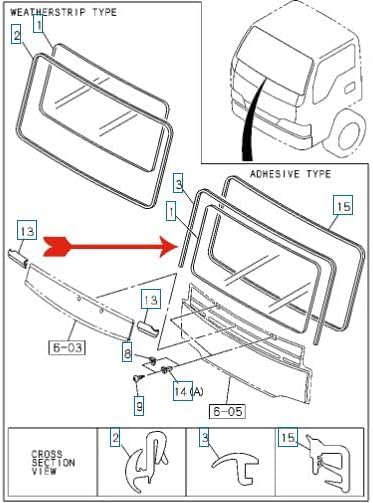 WEATHERSTRIP TYPE

1

2

ADHESIVE TYPE

3

1

15

13

13

6-03

8

14(A)

9

6-05

CROSS SECTION VIEW

2

3

15