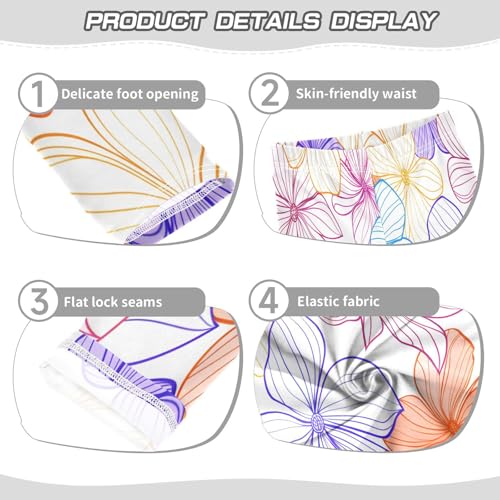 PRODUCT DETAILS DISPLAY

1 Delicate foot opening

2 Skin-friendly waist

3 Flat lock seams

4 Elastic fabric