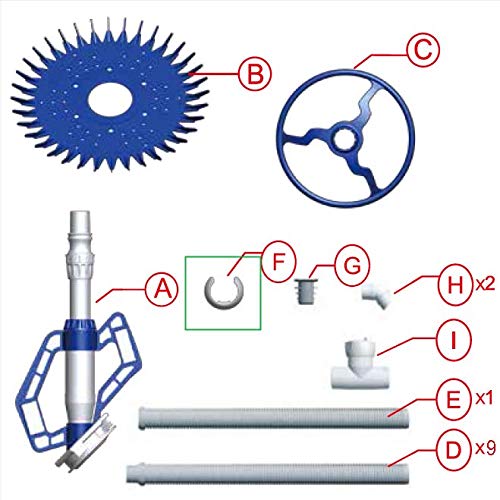 B
C
A
F
G
H x2
I
E x1
D x9